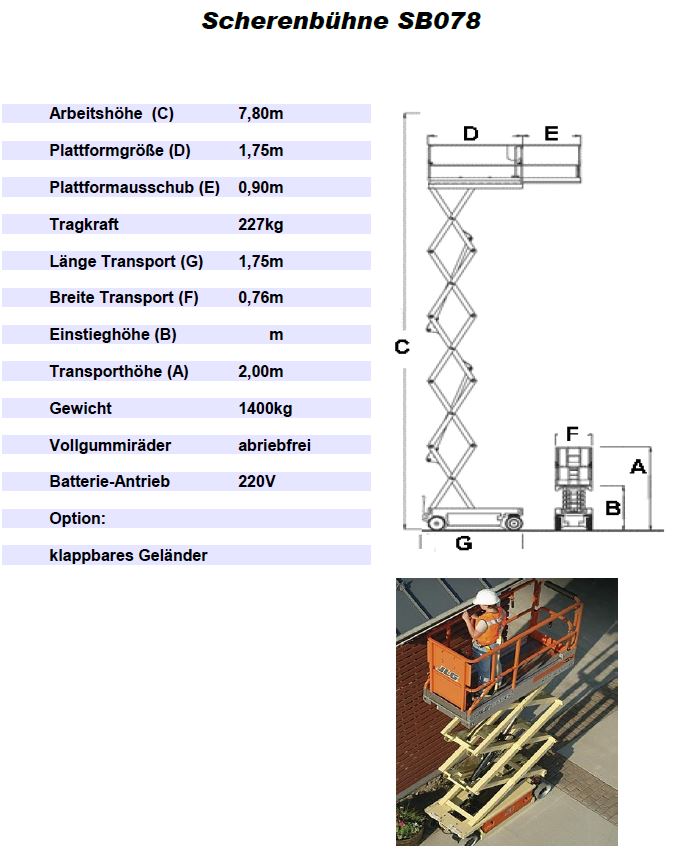 Scherenbühne SB078

| | |
|---|---|
| Arbeitshöhe (C) | 7,80m |
| Plattformgröße (D) | 1,75m |
| Plattformausschub (E) | 0,90m |
| Tragkraft | 227kg |
| Länge Transport (G) | 1,75m |
| Breite Transport (F) | 0,76m |
| Einstieghöhe (B) | m |
| Transporthöhe (A) | 2,00m |
| Gewicht | 1400kg |
| Vollgummiräder | abriebfrei |
| Batterie-Antrieb | 220V |
| Option: | |
| klappbares Geländer | |

D E C F A B G

JLG